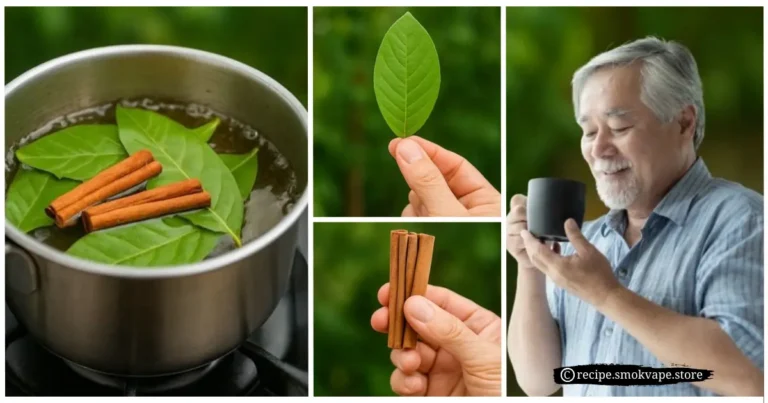 ©recipe.smokvape.store